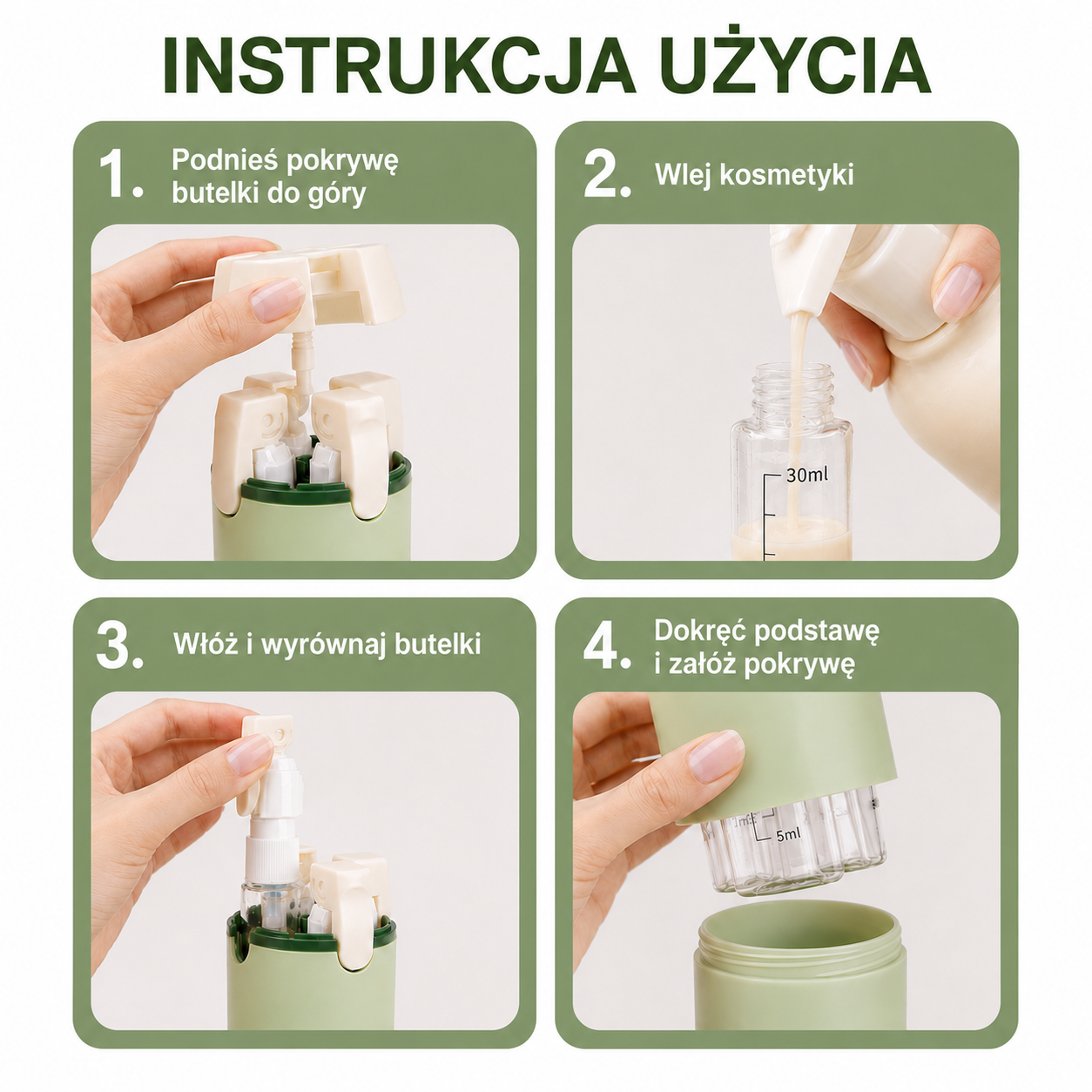 INSTRUKCJA UŻYCIA

1. Podnieś pokrywę butelki do góry

2. Wlej kosmetyki

30ml

3. Włóż i wyrównaj butelki

4. Dokręć podstawę i załóż pokrywę

5ml